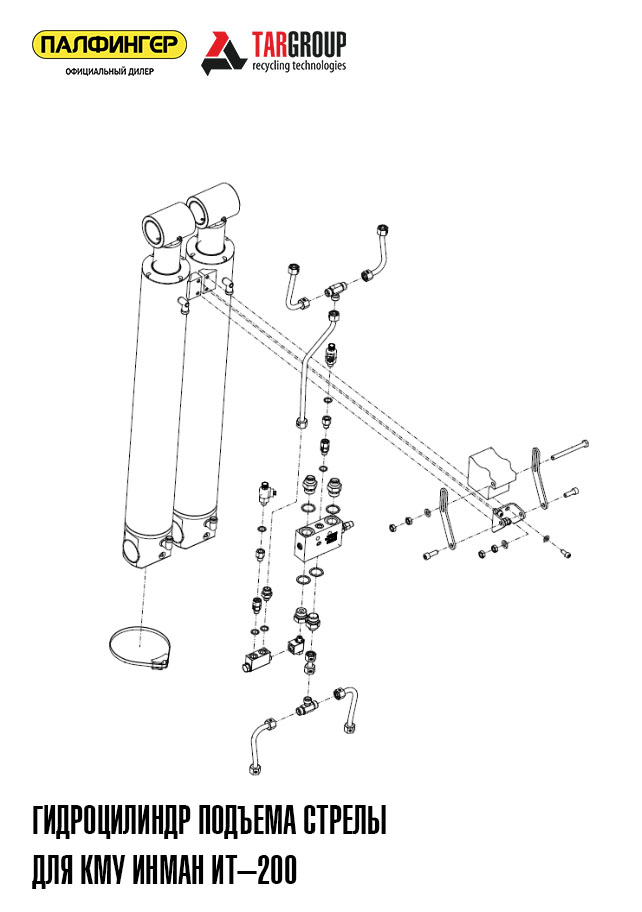 ПАЛФИНГЕР
ОФИЦИАЛЬНЫЙ ДИЛЕР

TARGROUP
recycling technologies

ГИДРОЦИЛИНДР ПОДЪЕМА СТРЕЛЫ ДЛЯ КМУ ИНМАН ИТ–200